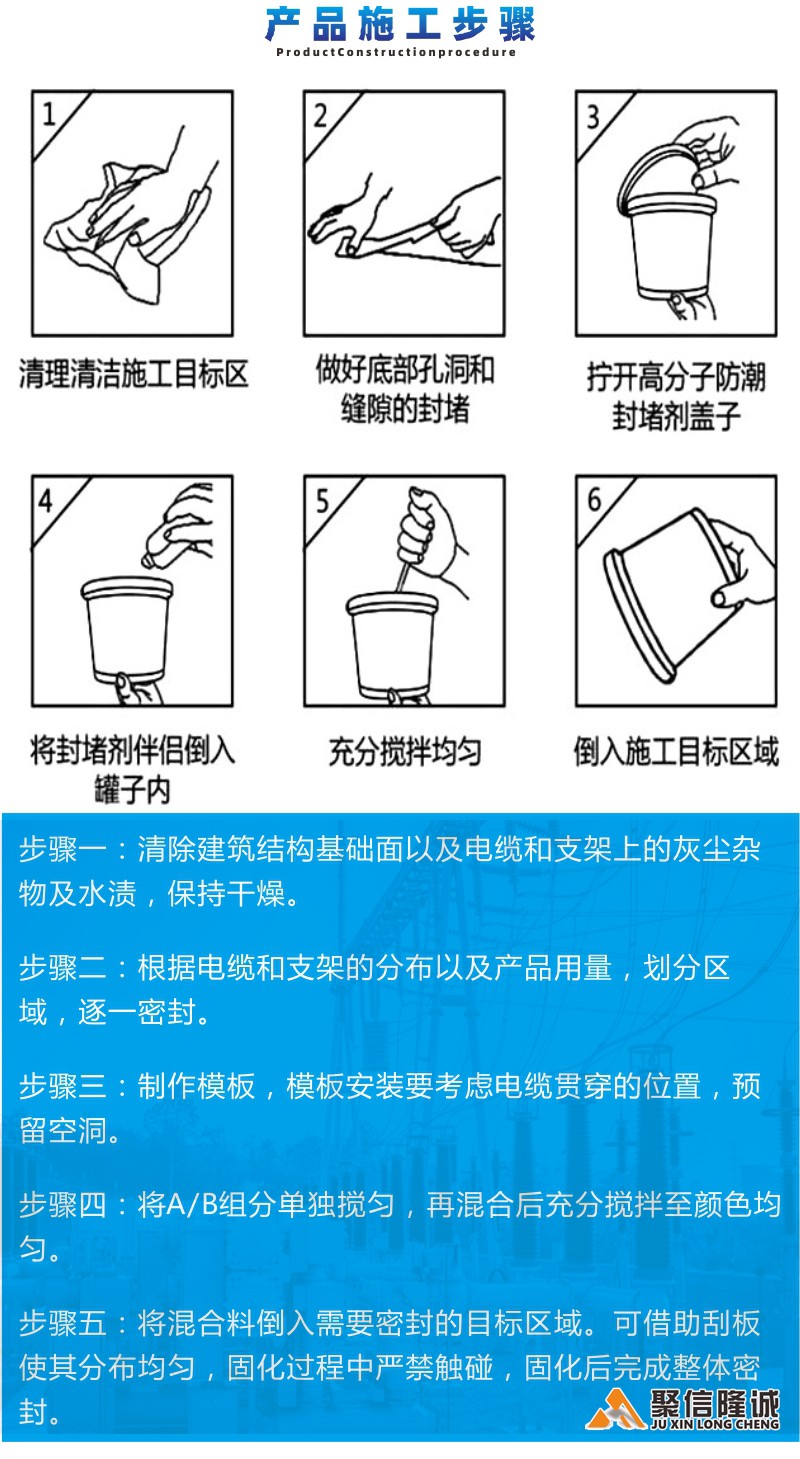 产品施工步骤
ProductConstructionprocedure

1
清理清洁施工目标区

2
做好底部孔洞和缝隙的封堵

3
拧开高分子防潮封堵剂盖子

4
将封堵剂伴侣倒入罐子内

5
充分搅拌均匀

6
倒入施工目标区域

步骤一：清除建筑结构基础面以及电缆和支架上的灰尘杂物及水渍，保持干燥。

步骤二：根据电缆和支架的分布以及产品用量，划分区域，逐一密封。

步骤三：制作模板，模板安装要考虑电缆贯穿的位置，预留空洞。

步骤四：将A/B组分单独搅匀，再混合后充分搅拌至颜色均匀。

步骤五：将混合料倒入需要密封的目标区域。可借助刮板使其分布均匀，固化过程中严禁触碰，固化后完成整体密封。

聚信隆诚
JU XIN LONG CHENG